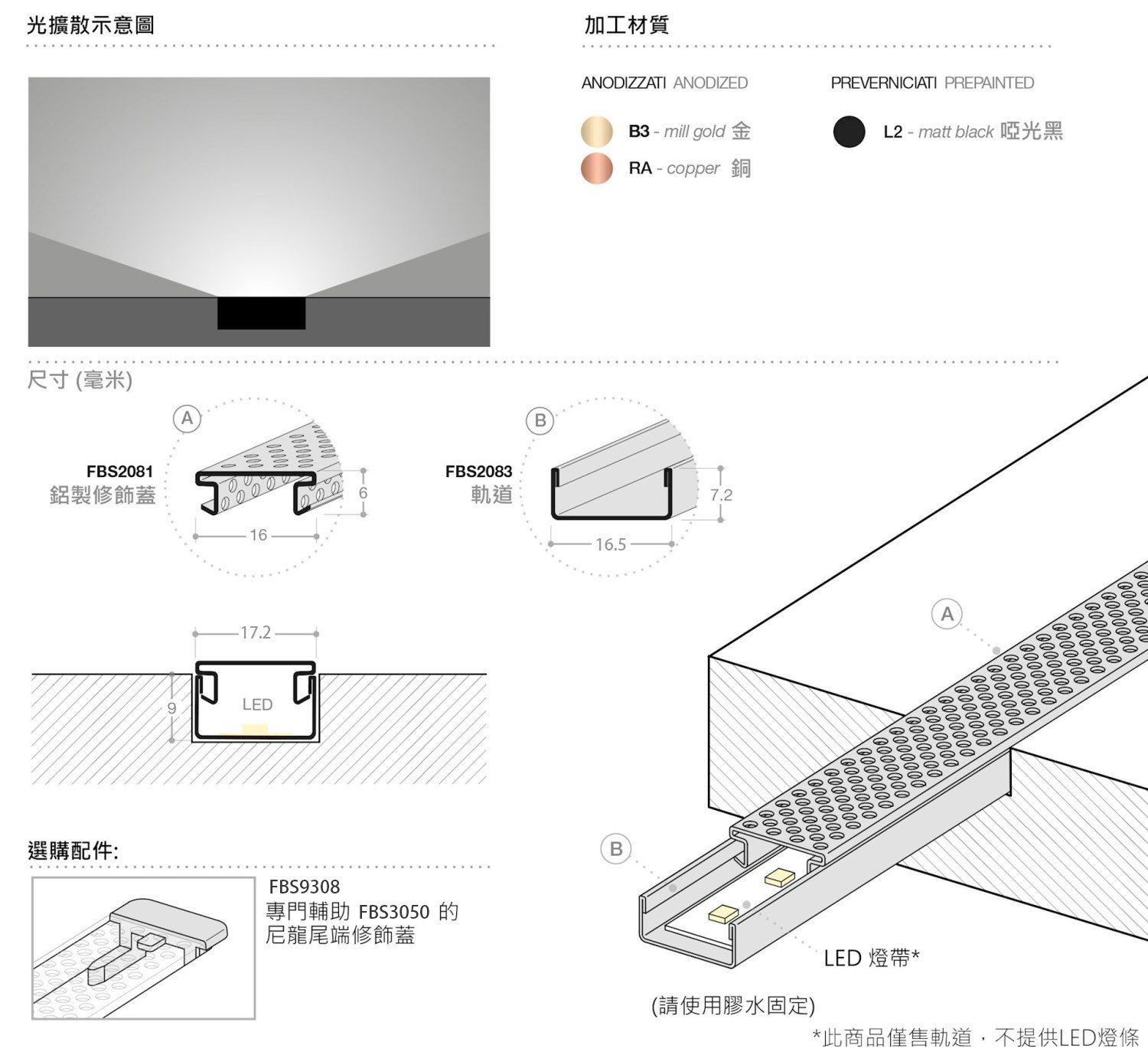 光擴散示意圖

加工材質

ANODIZZATI ANODIZED

B3 - mill gold 金

RA - copper 銅

PREVERNICIATI PREPAINTED

L2 - matt black 啞光黑

尺寸 (毫米)

A

FBS2081
鋁製修飾蓋

6

16

B

FBS2083
軌道

7.2

16.5

17.2

9

LED

選購配件:

FBS9308
專門輔助 FBS3050 的尼龍尾端修飾蓋

A

B

LED 燈帶*

(請使用膠水固定)

*此商品僅售軌道，不提供LED燈條